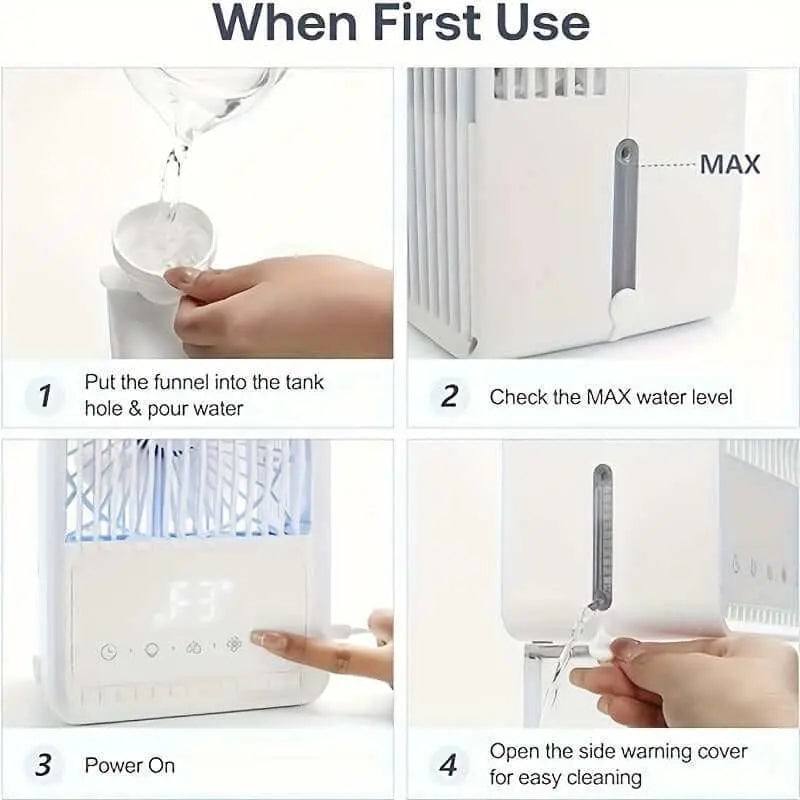 When First Use

MAX

1 Put the funnel into the tank hole & pour water

2 Check the MAX water level

F3

3 Power On

4 Open the side warning cover for easy cleaning