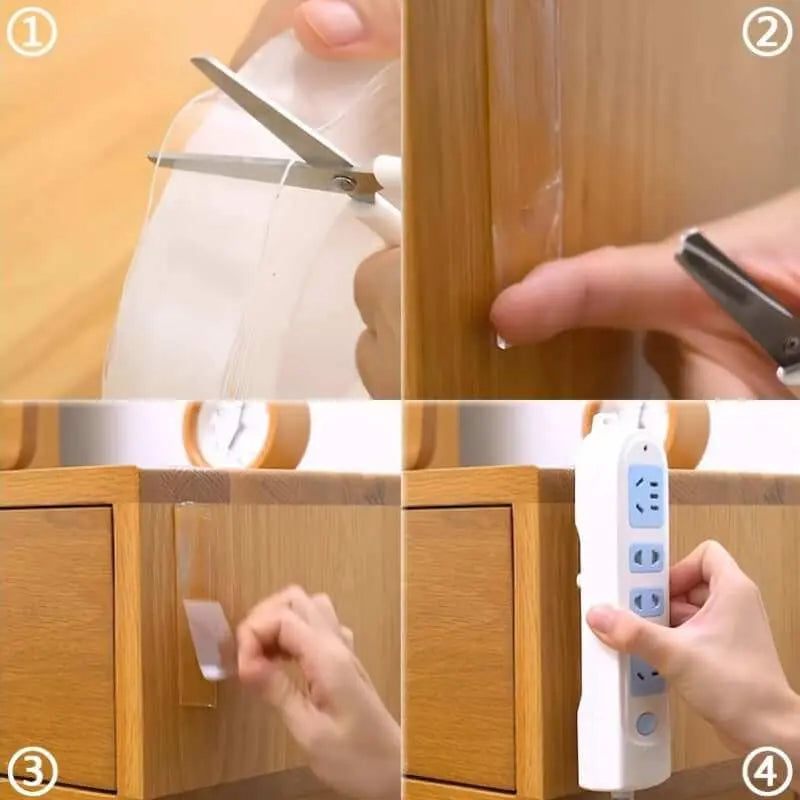 ①
②
③
④